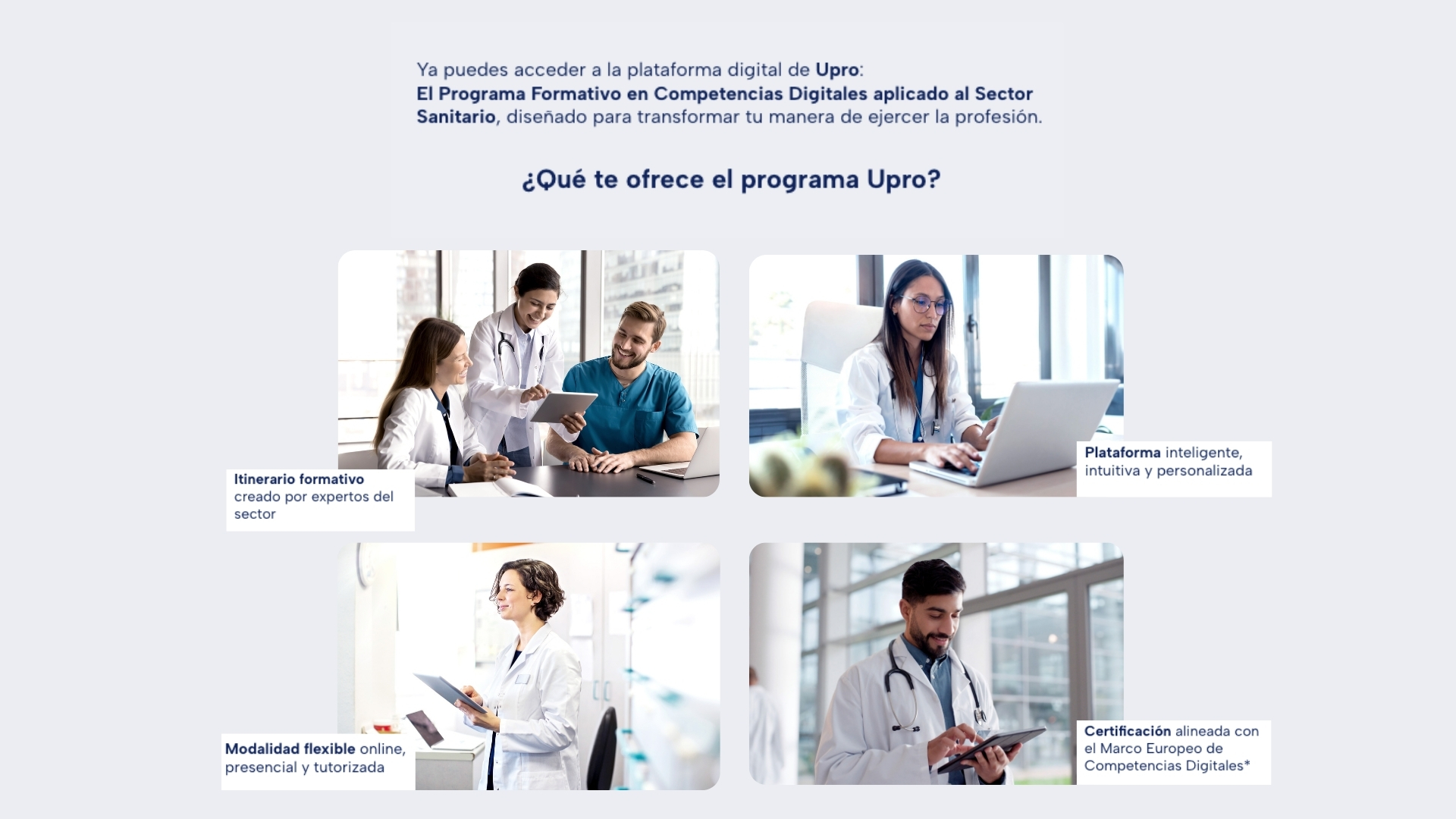 Ya puedes acceder a la plataforma digital de Upro:
El Programa Formativo en Competencias Digitales aplicado al Sector Sanitario, diseñado para transformar tu manera de ejercer la profesión.

¿Qué te ofrece el programa Upro?

Itinerario formativo creado por expertos del sector

Plataforma inteligente, intuitiva y personalizada

Modalidad flexible online, presencial y tutorizada

Certificación alineada con el Marco Europeo de Competencias Digitales*